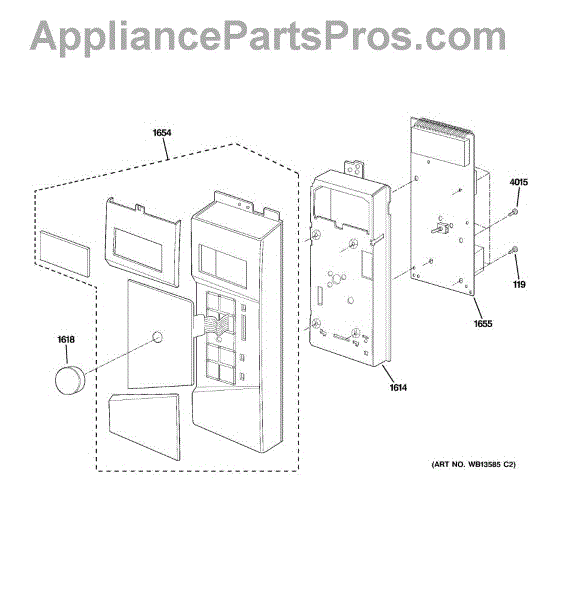 AppliancePartsPros.com

1654

4015

119

1655

1618

1614

(ART NO. WB13585 C2)