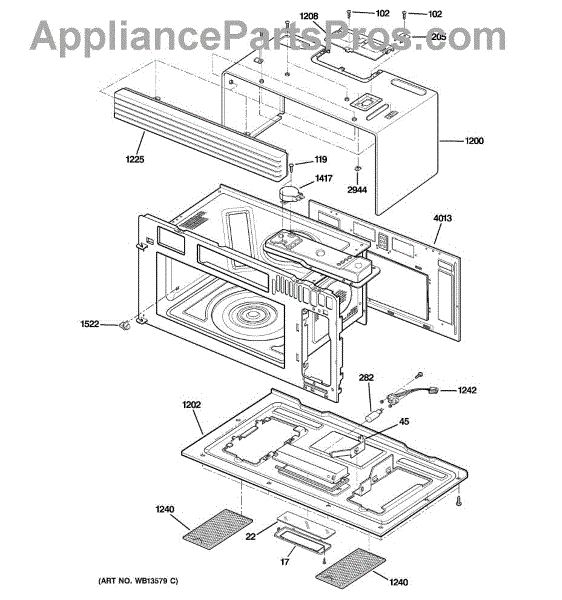 AppliancePartsPros.com

1208
102
102
205
1200
1225
119
1417
2944
4013
1522
282
1242
1202
45
1240
22
17
1240
(ART NO. WB13579 C)