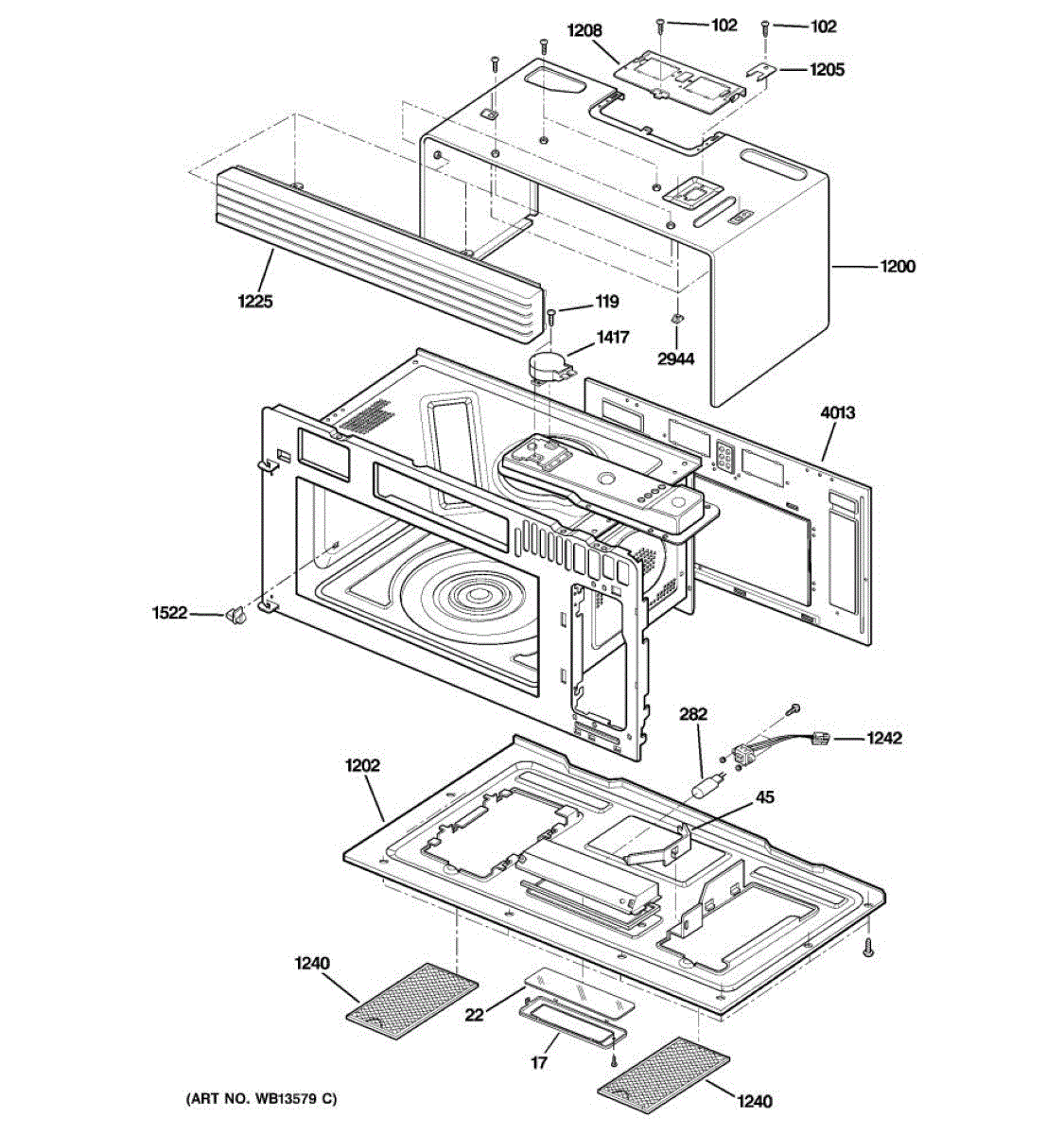 1208
102
102
1205
1200
1225
119
1417
2944
4013
1522
282
1242
1202
45
1240
22
17
1240
(ART NO. WB13579 C)