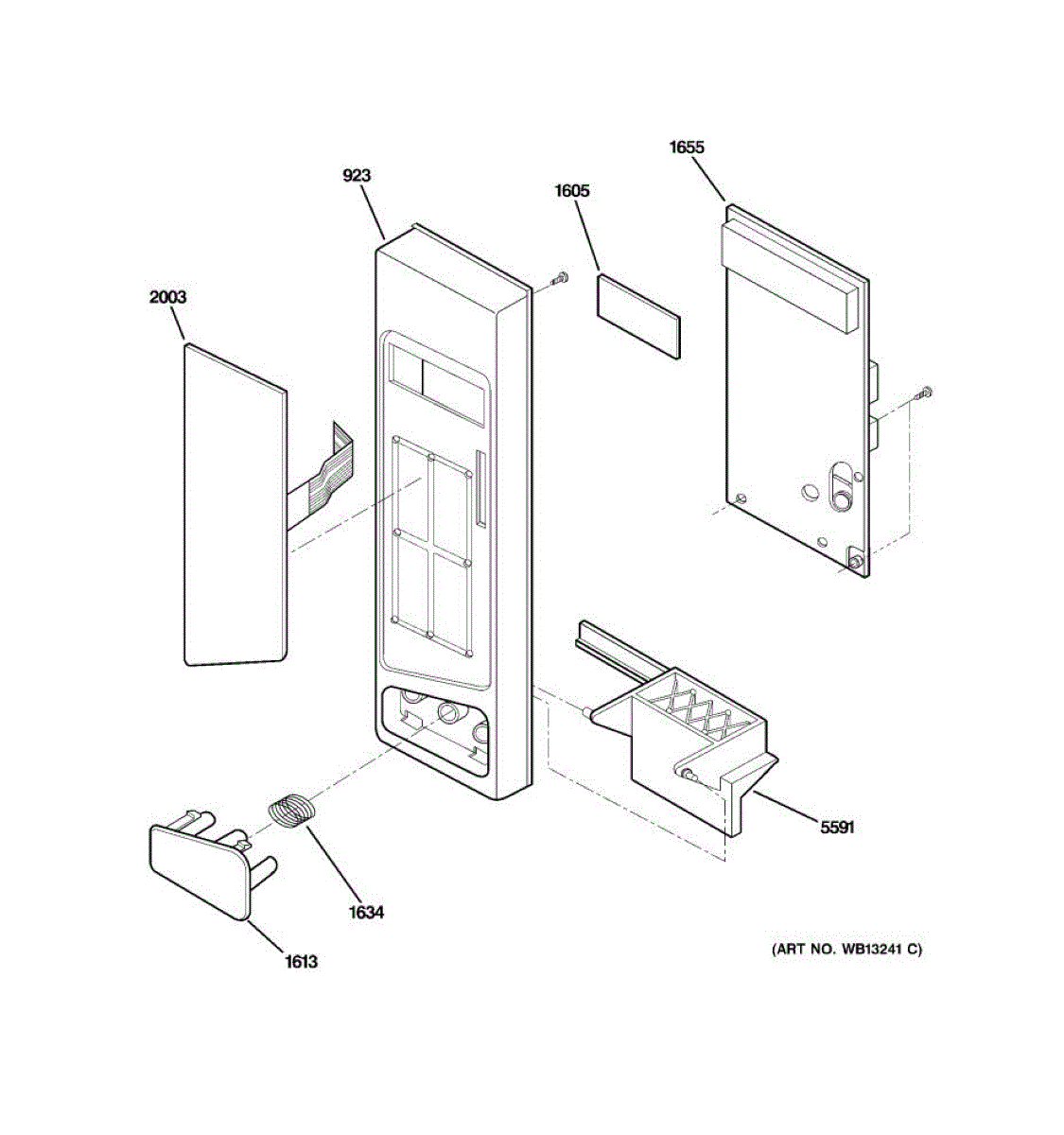 1655

923

1605

2003

5591

1634

1613

(ART NO. WB13241 C)