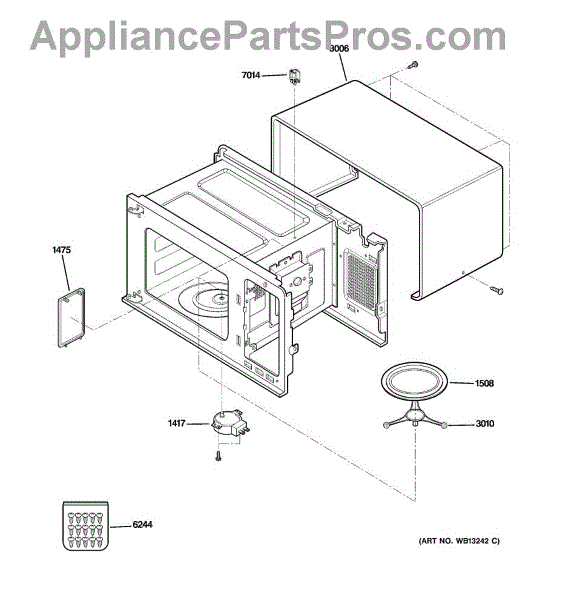 AppliancePartsPros.com

3006

7014

1475

1508

1417

3010

6244

(ART NO. WB13242 C)