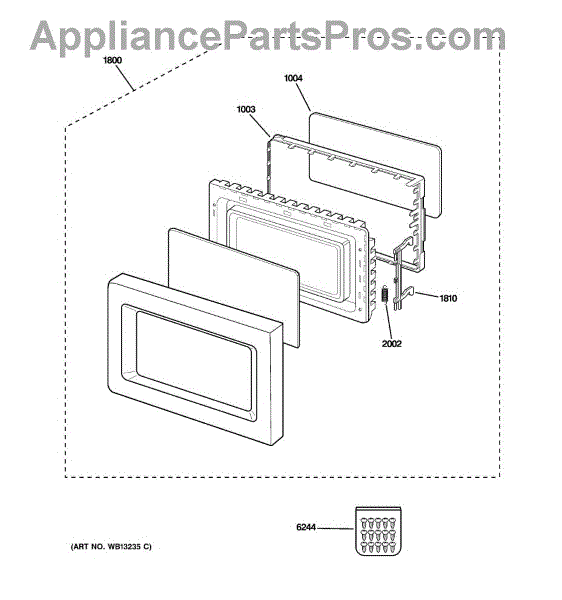 AppliancePartsPros.com

1800

1004

1003

1810

2002

6244

(ART NO. WB13235 C)