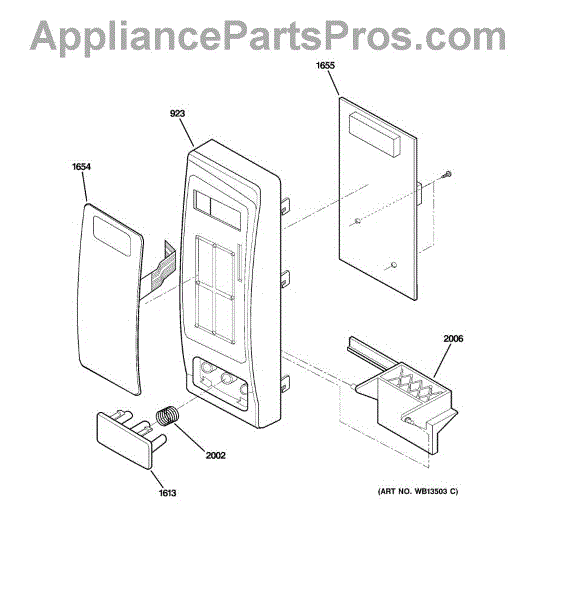 AppliancePartsPros.com

1655

923

1654

2006

2002

1613

(ART NO. WB13503 C)