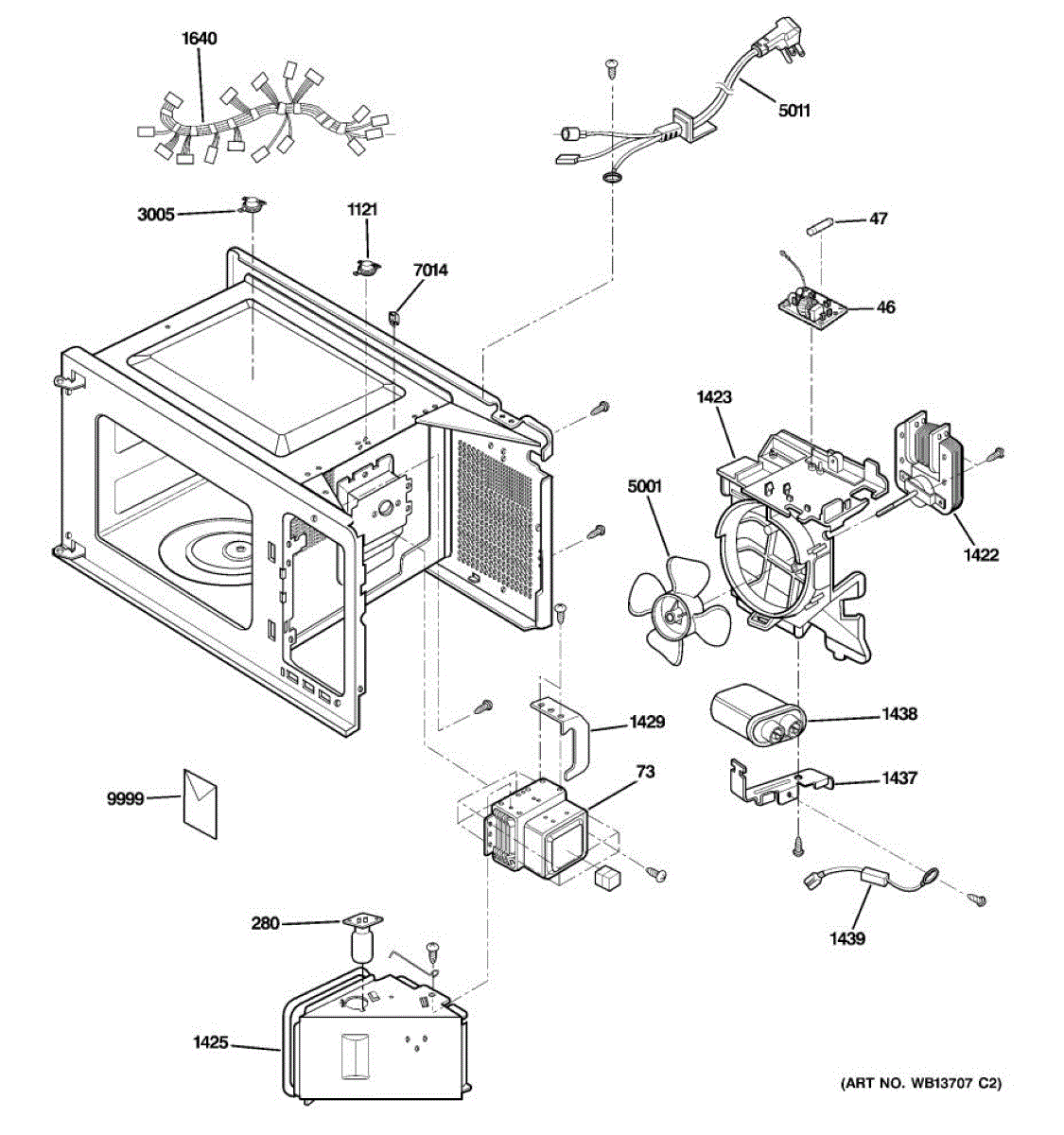 1640

5011

3005

1121

7014

47

46

1423

5001

1422

1429

1438

73

1437

9999

280

1439

1425

(ART NO. WB13707 C2)