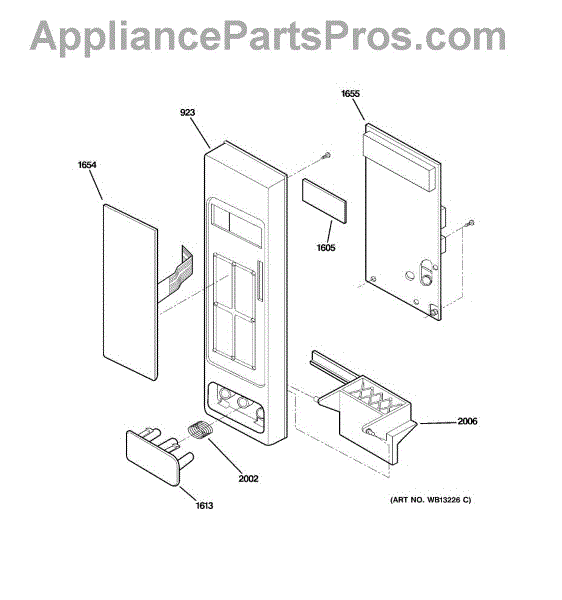 AppliancePartsPros.com

1655

923

1654

1605

2006

2002

1613

(ART NO. WB13226 C)