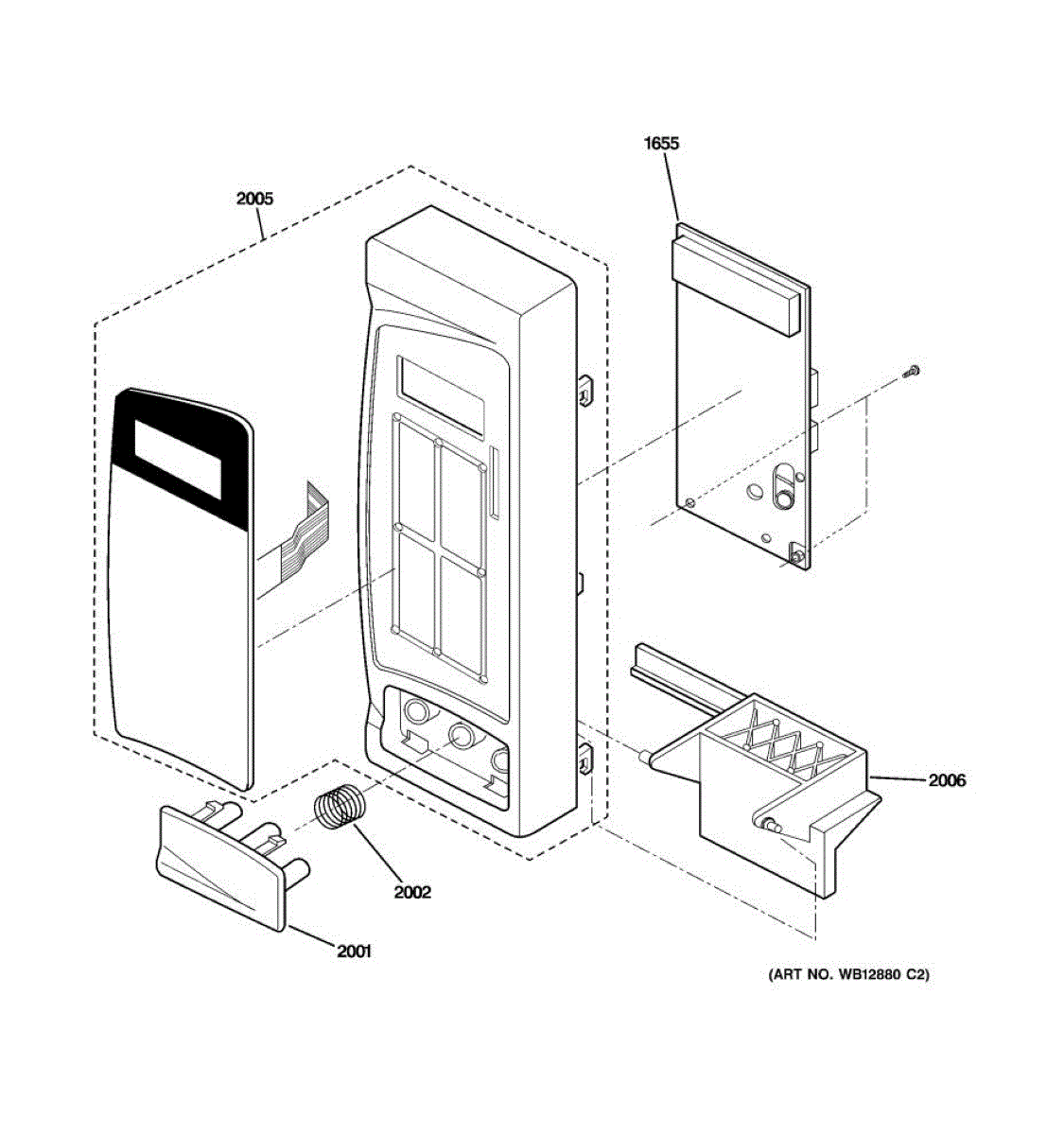 1655

2005

2006

2002

2001

(ART NO. WB12880 C2)