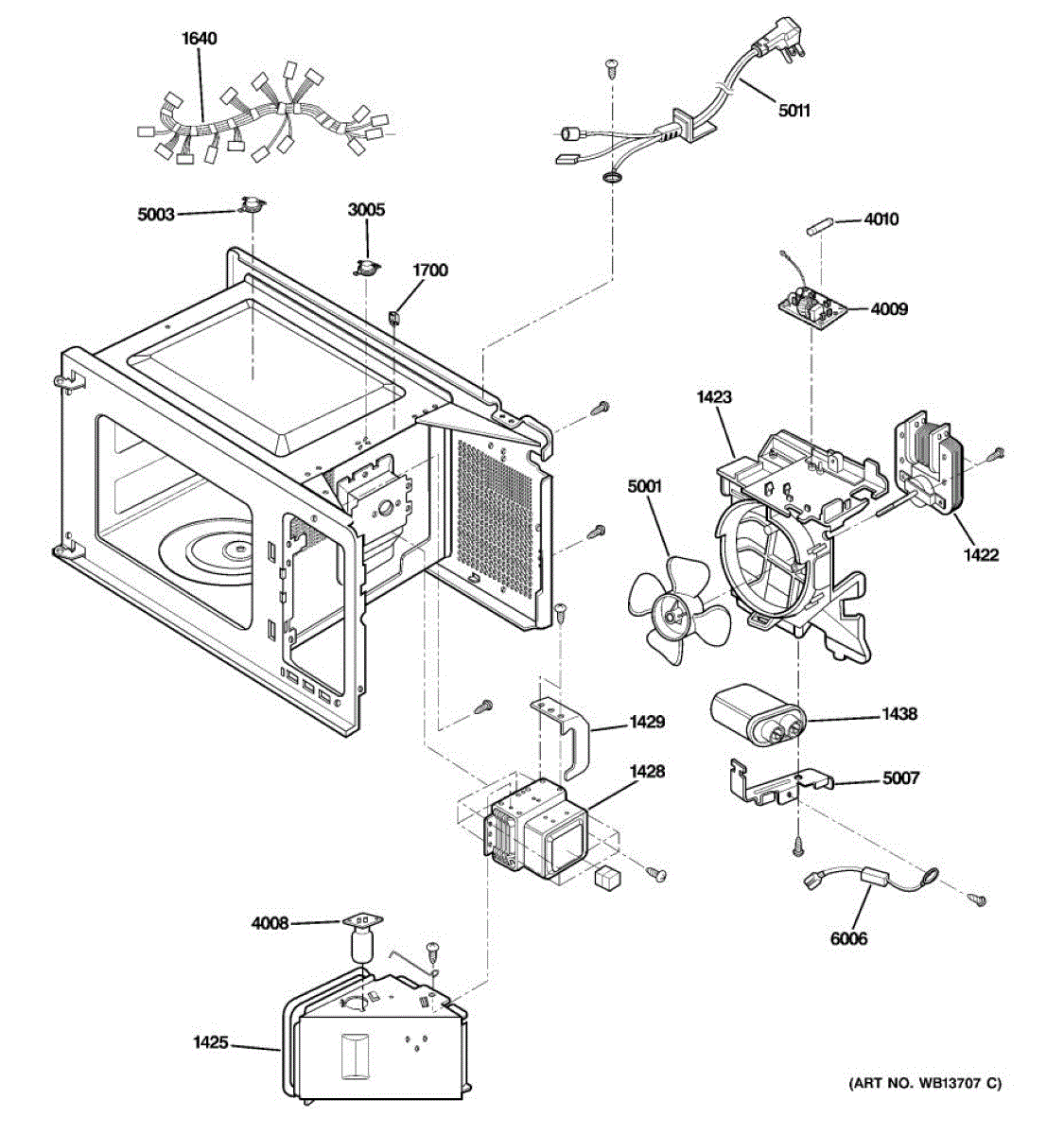 1640

5011

5003

3005

1700

4010

4009

1423

5001

1422

1429

1438

1428

5007

4008

6006

1425

(ART NO. WB13707 C)