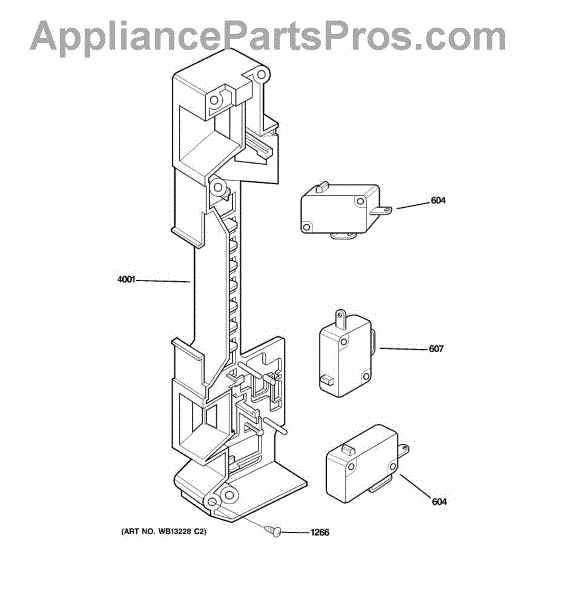 AppliancePartsPros.com

604

4001

607

604

(ART NO. WB13228 C2)

1266