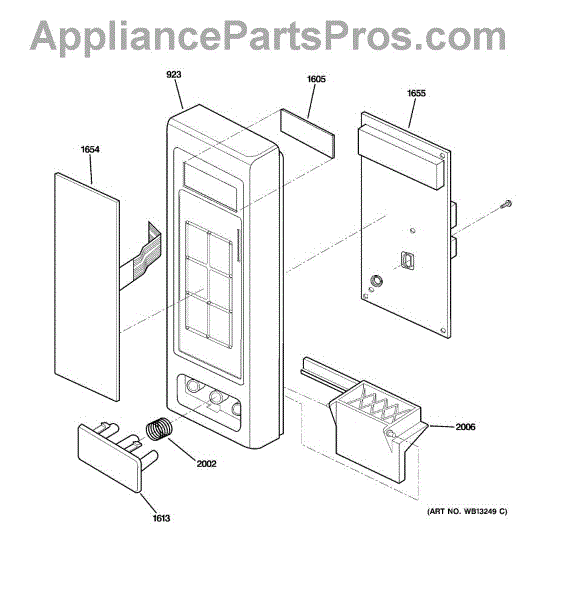 AppliancePartsPros.com

923

1605

1655

1654

2006

2002

1613

(ART NO. WB13249 C)