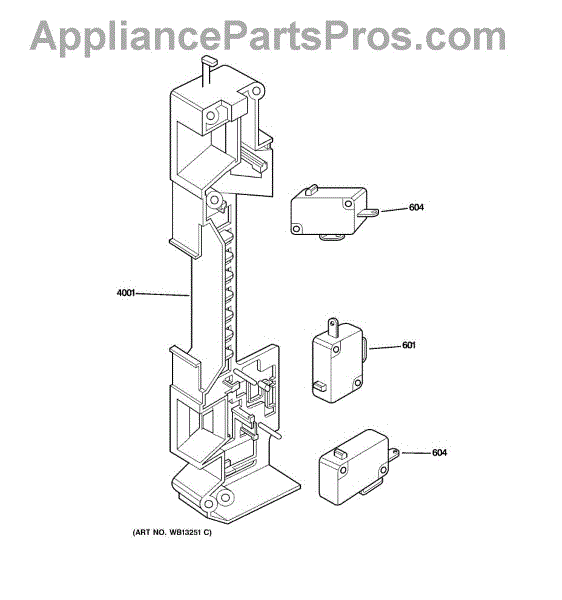 AppliancePartsPros.com

604

4001

601

604

(ART NO. WB13251 C)