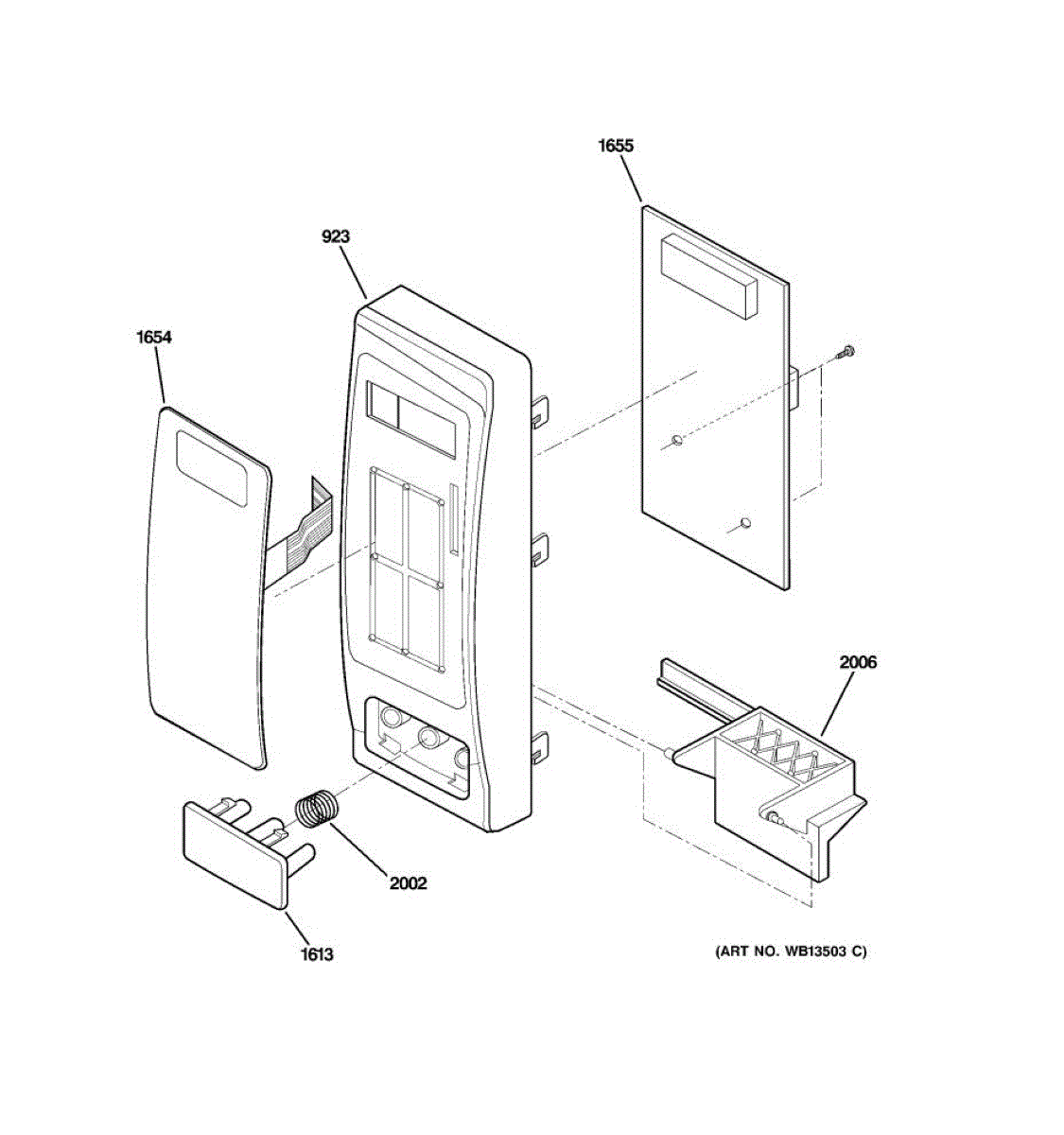 1655

923

1654

2006

2002

1613

(ART NO. WB13503 C)