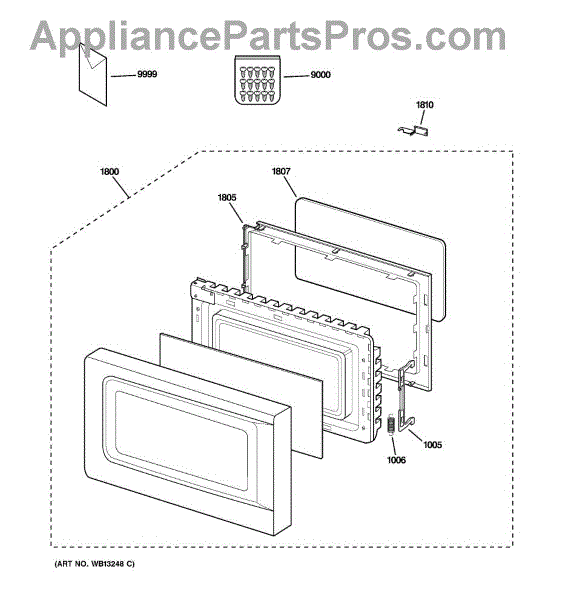 AppliancePartsPros.com

9999

9000

1810

1800

1807

1805

1005

1006

(ART NO. WB13248 C)