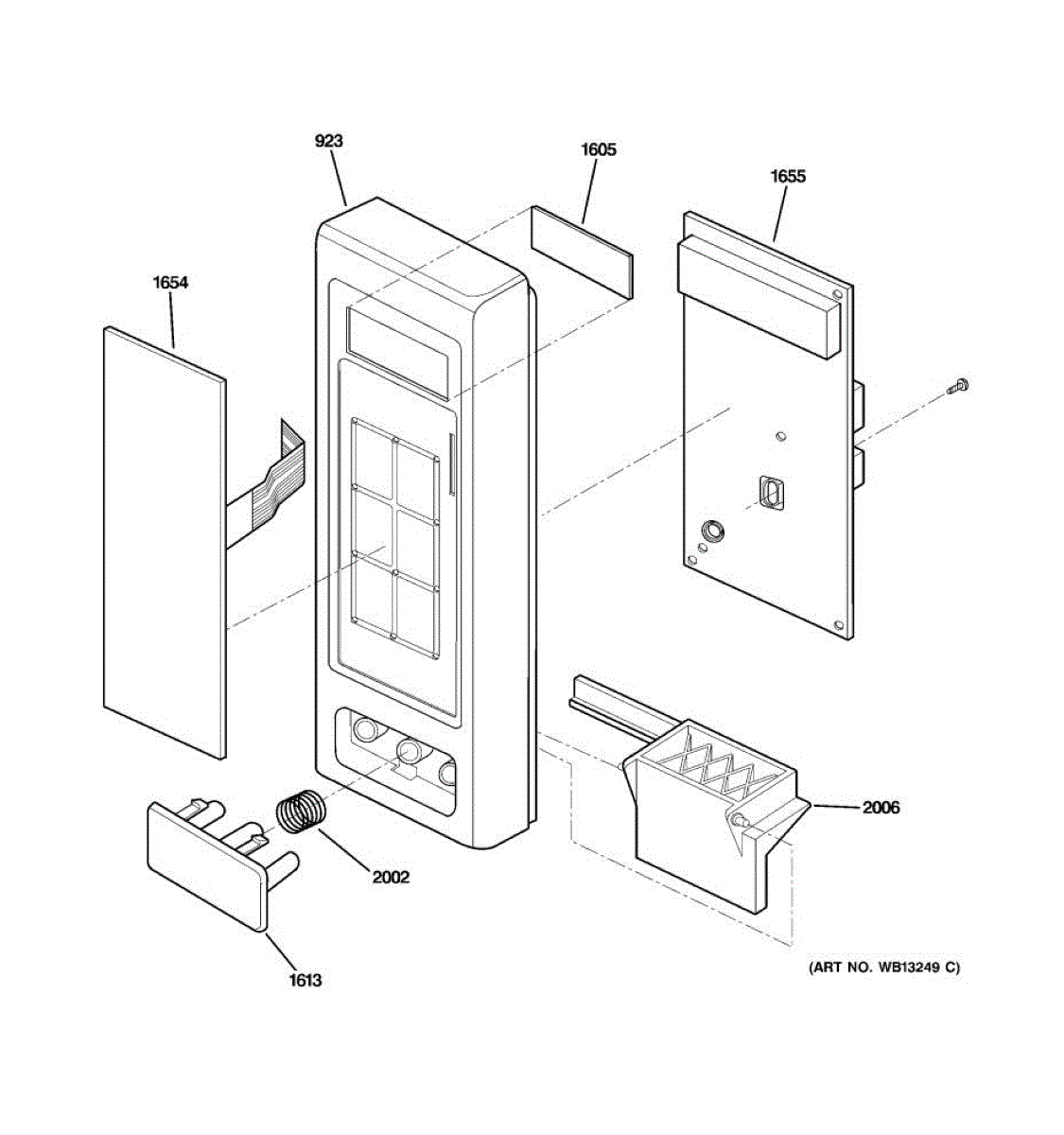 923

1605

1655

1654

2006

2002

1613

(ART NO. WB13249 C)