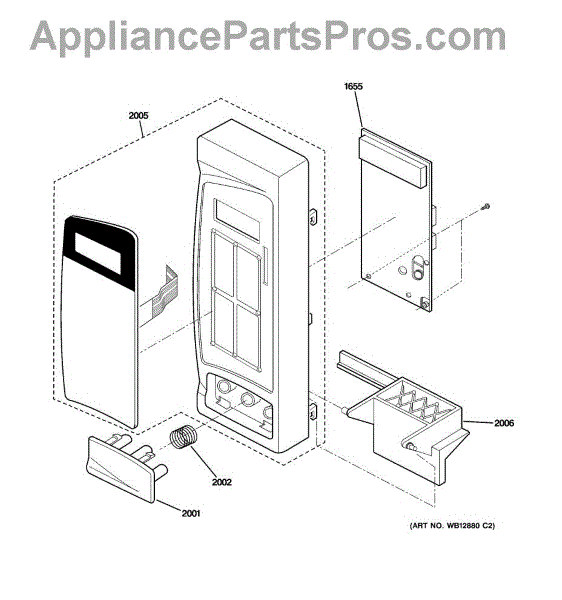 AppliancePartsPros.com

1655

2005

2006

2002

2001

(ART NO. WB12880 C2)