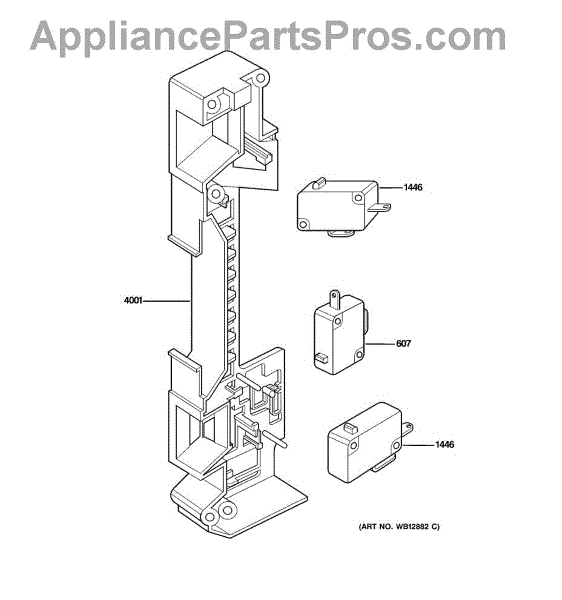 AppliancePartsPros.com

1446

4001

607

1446

(ART NO. WB12882 C)