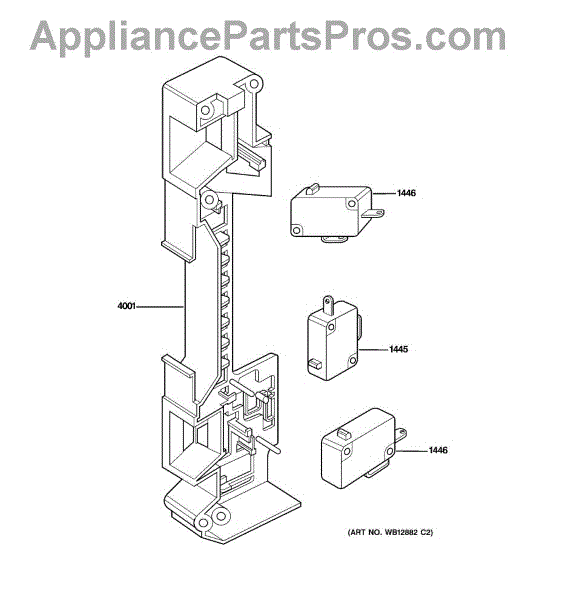 AppliancePartsPros.com

1446

4001

1445

1446

(ART NO. WB12882 C2)