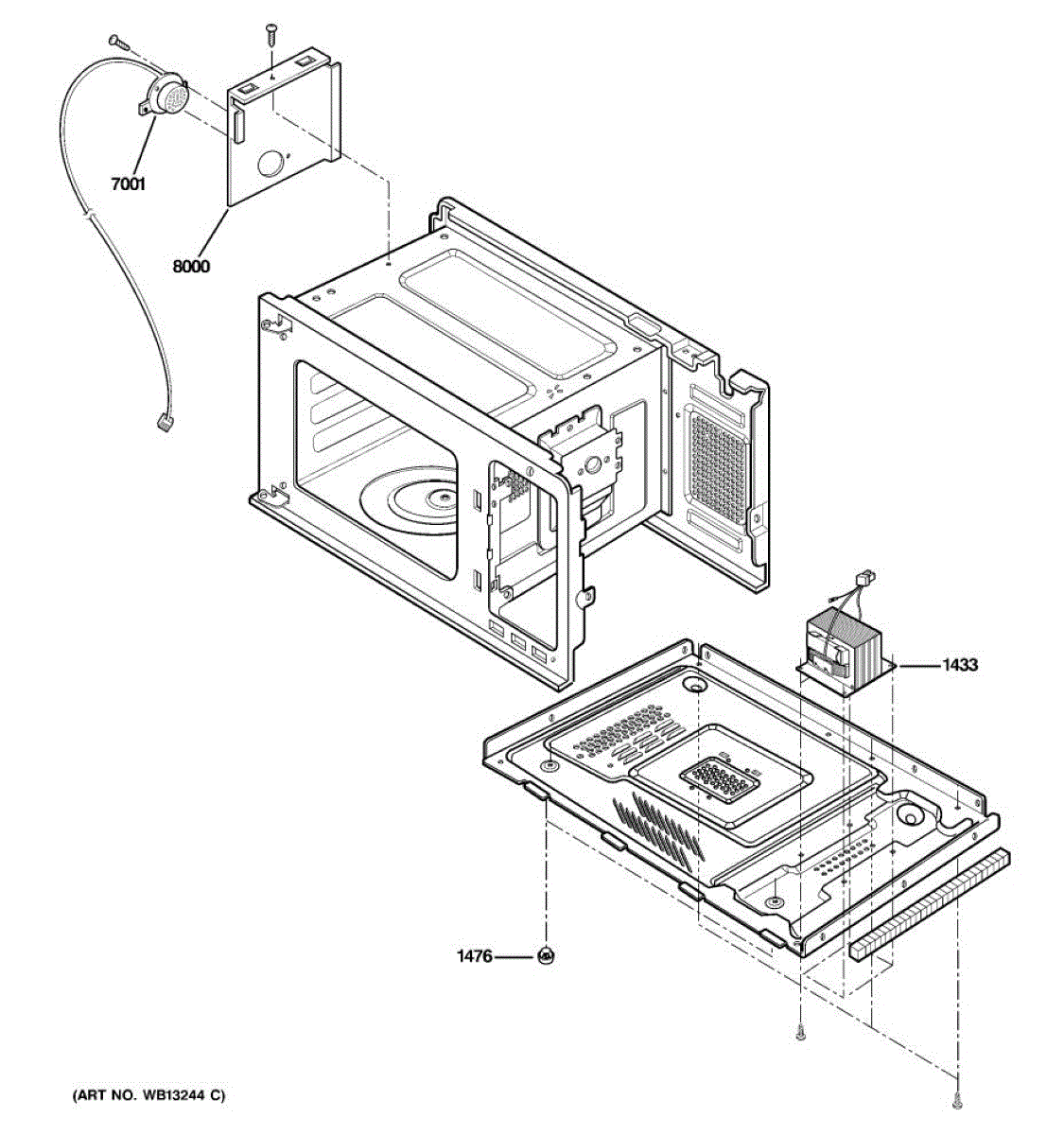 7001

8000

1433

1476

(ART NO. WB13244 C)