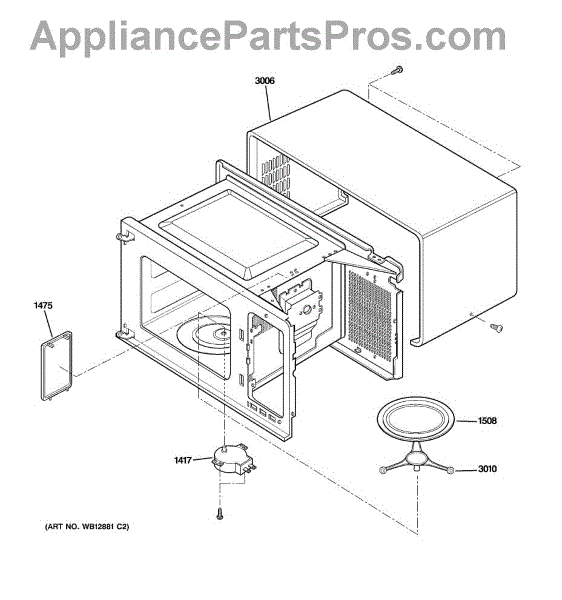 AppliancePartsPros.com

3006

1475

1508

1417

3010

(ART NO. WB12881 C2)