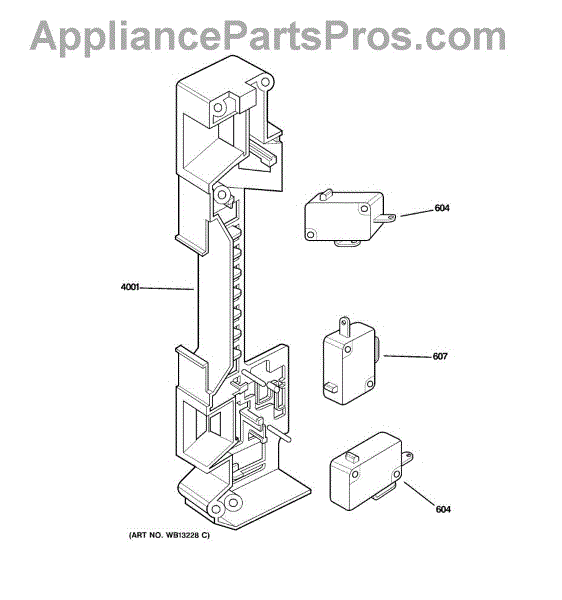 AppliancePartsPros.com

604

4001

607

604

(ART NO. WB13228 C)