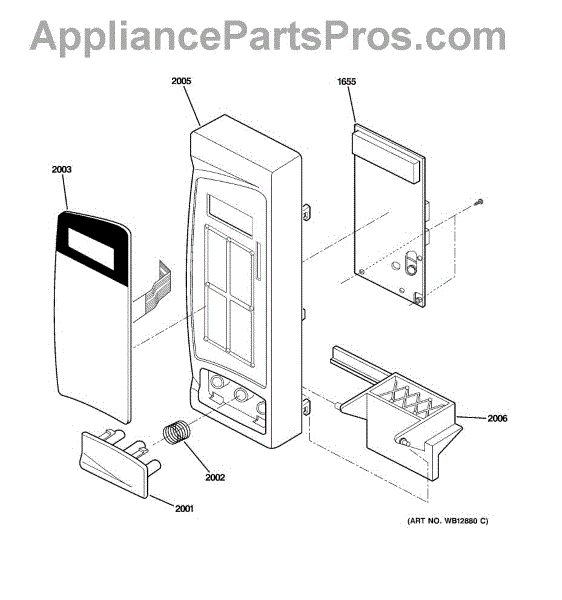 AppliancePartsPros.com

2005

1655

2003

2006

2002

2001

(ART NO. WB12880 C)