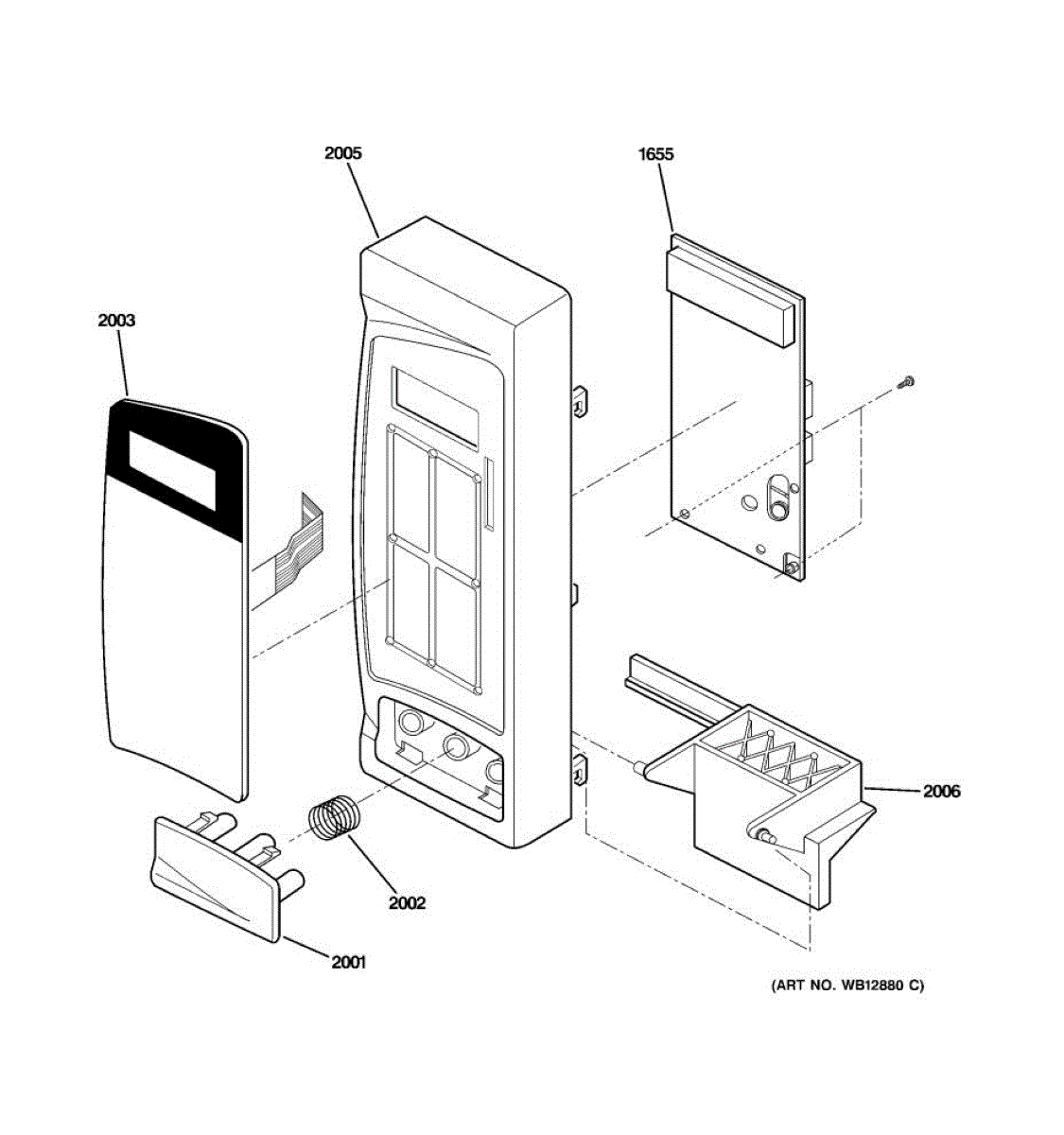 2005

1655

2003

2006

2002

2001

(ART NO. WB12880 C)