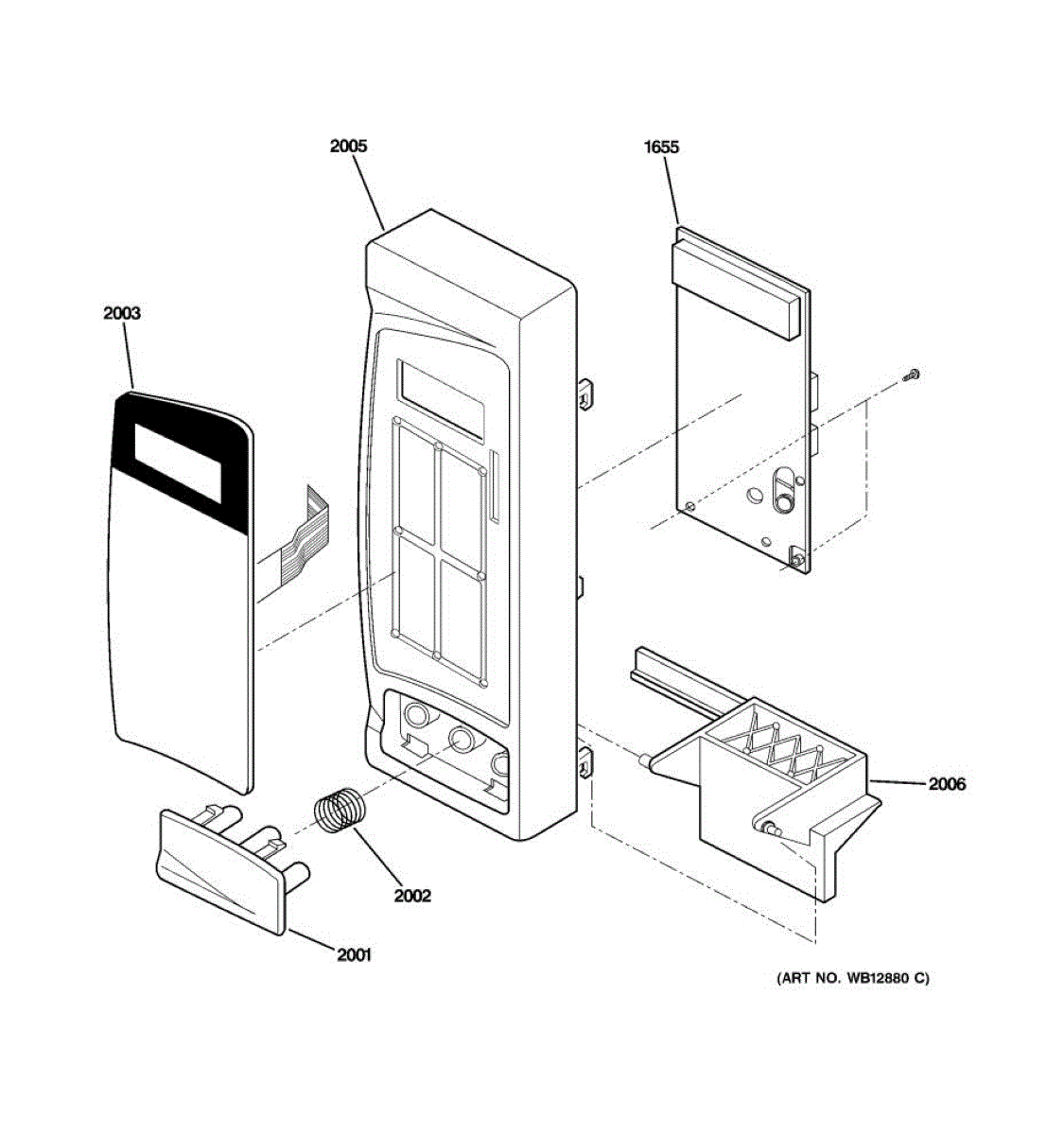 2005

1655

2003

2006

2002

2001

(ART NO. WB12880 C)