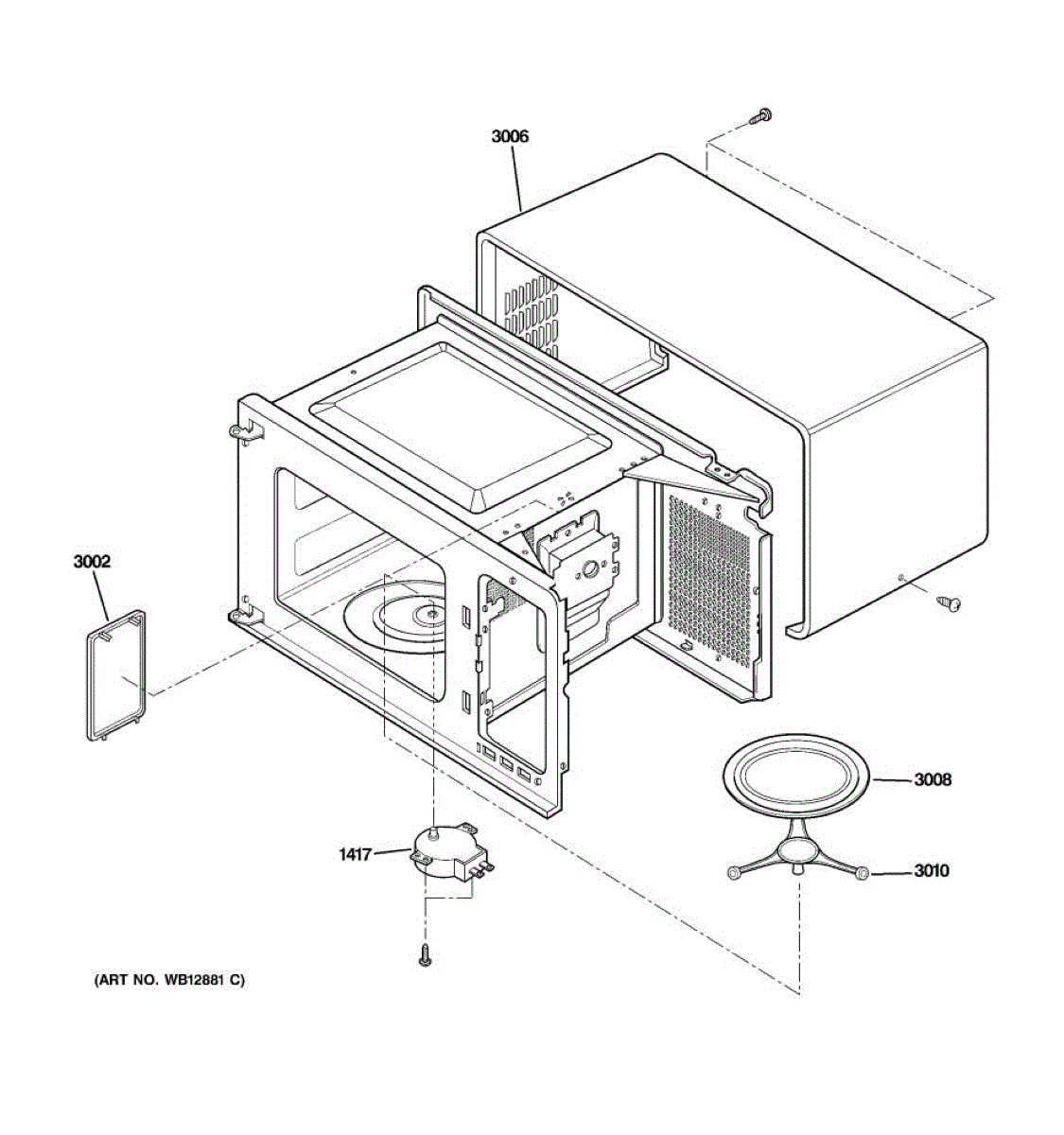 3006

3002

3008

1417

3010

(ART NO. WB12881 C)