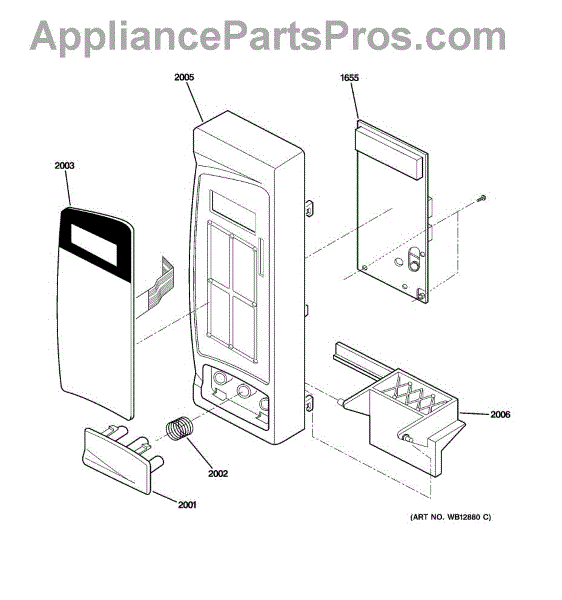 AppliancePartsPros.com

2005

1655

2003

2006

2002

2001

(ART NO. WB12880 C)