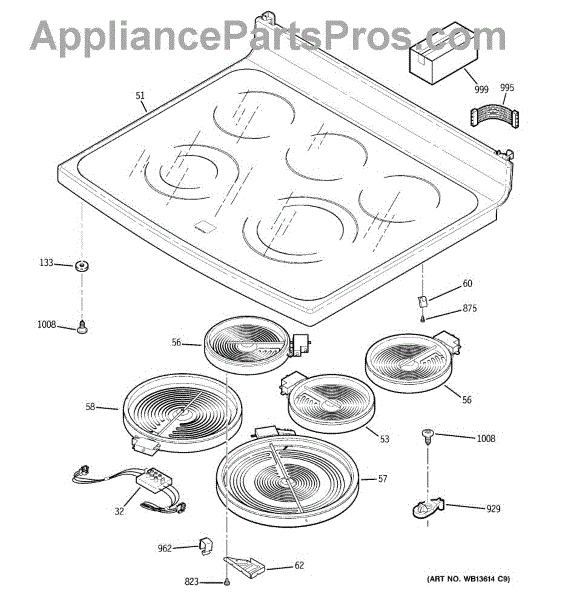 AppliancePartsPros.com

51
999
995
133
1008
60
875
56
56
58
53
1008
57
32
929
962
62
823
(ART NO. WB13614 C9)