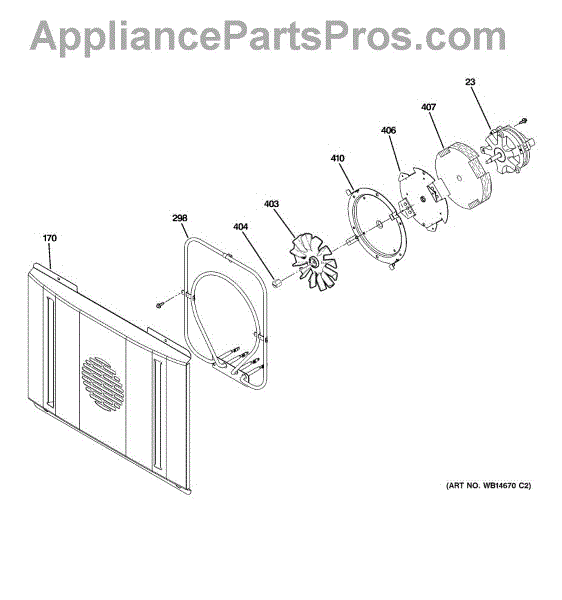 AppliancePartsPros.com

23
407
406
410
403
298
404
170

(ART NO. WB14670 C2)