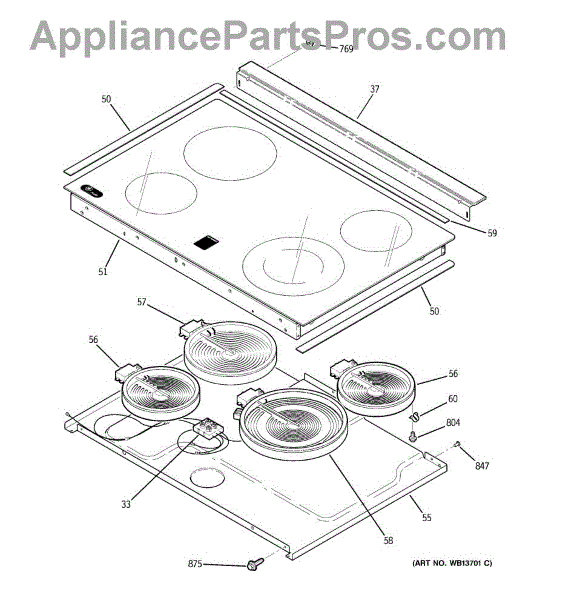 AppliancePartsPros.com

769
37
50
59
51
50
57
56
56
60
804
847
33
55
58
875
(ART NO. WB13701 C)