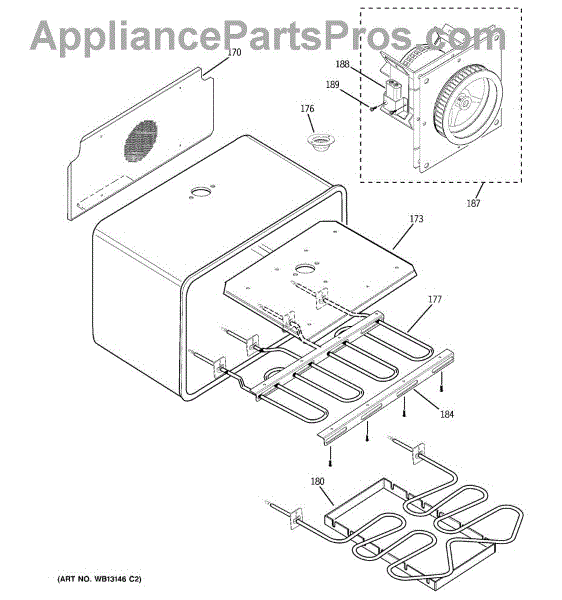 AppliancePartsPros.com

170

188

189

176

187

173

177

184

180

(ART NO. WB13146 C2)