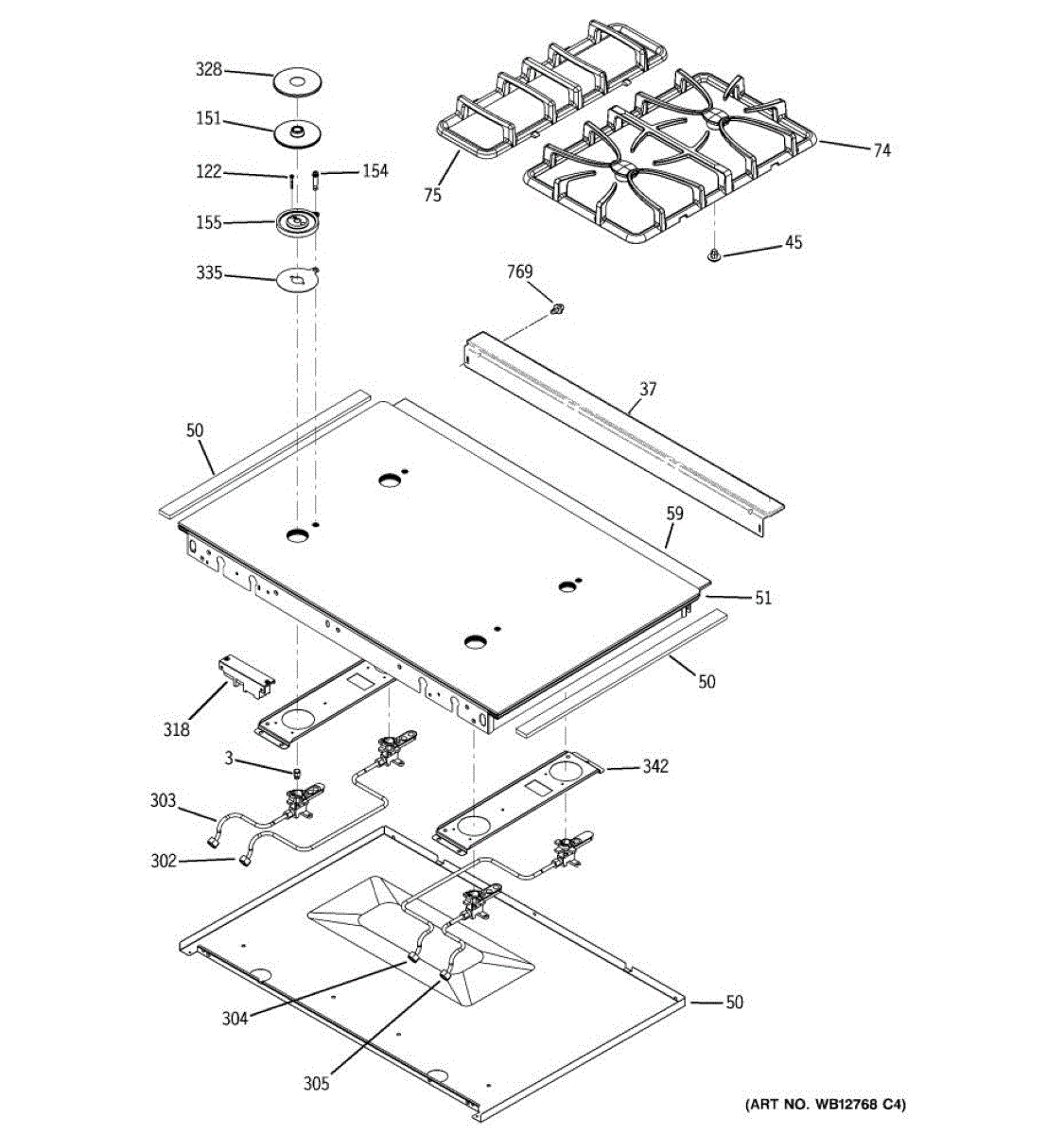 328
151
122
154
155
335
75
74
45
769
37
50
59
51
50
318
3
303
302
342
304
305
50
(ART NO. WB12768 C4)