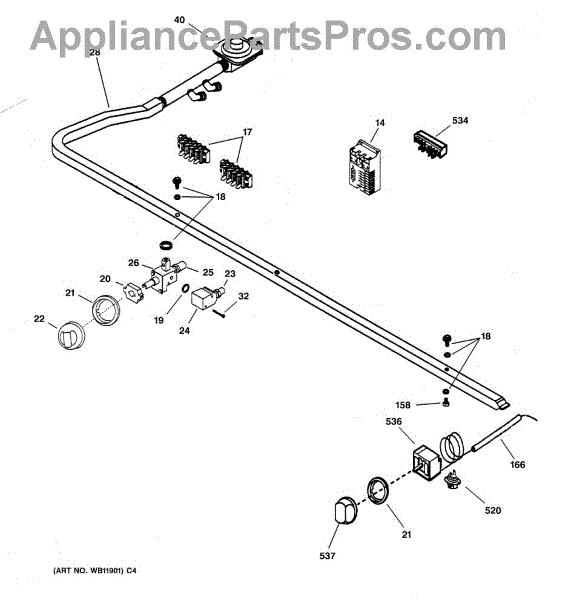 AppliancePartsPros.com

40
28
17
14
534
18
26
25
23
20
21
32
22
19
24
18
158
536
166
520
21
537

(ART NO. WB11901) C4