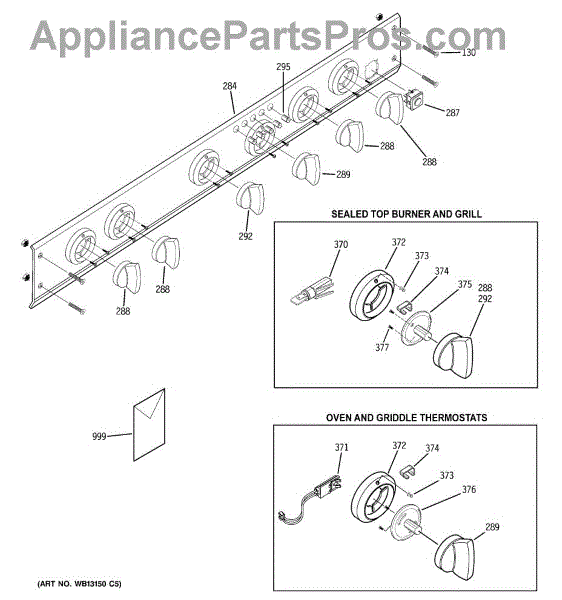 AppliancePartsPros.com

130
295
284
287
288
288
289
292
288
288

SEALED TOP BURNER AND GRILL

370
372
373
374
375
288
292
377

999

OVEN AND GRIDDLE THERMOSTATS

371
372
374
373
376
289

(ART NO. WB13150 C5)