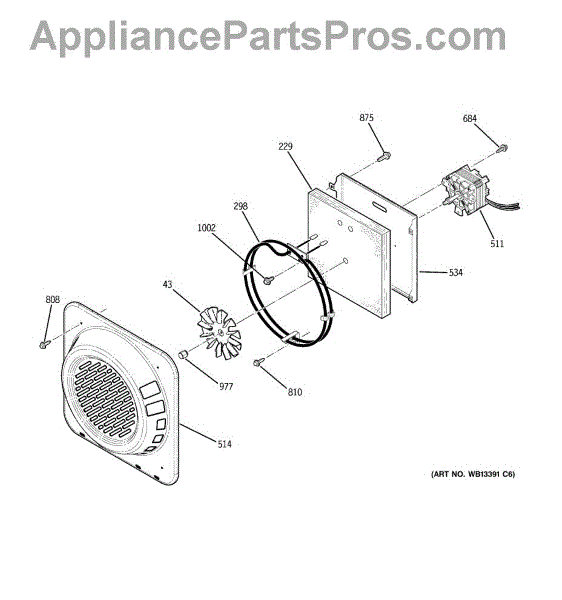 AppliancePartsPros.com

875
684
229
298
1002
511
534
43
808
977
810
514

(ART NO. WB13391 C6)