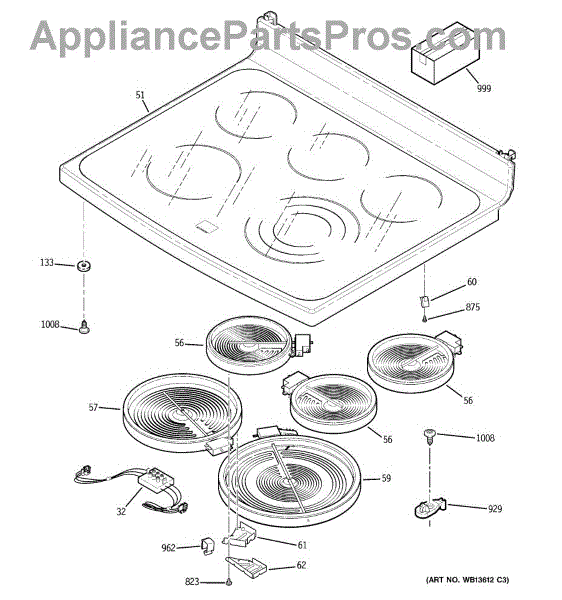 AppliancePartsPros.com

999

51

133

1008

60

875

56

56

57

56

1008

59

32

929

962

61

62

823

(ART NO. WB13612 C3)