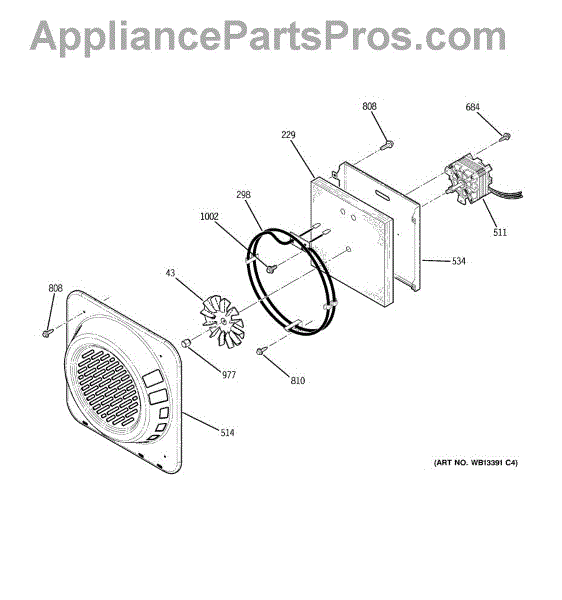 AppliancePartsPros.com

808
684
229
298
1002
511
534
43
808
977
810
514
(ART NO. WB13391 C4)