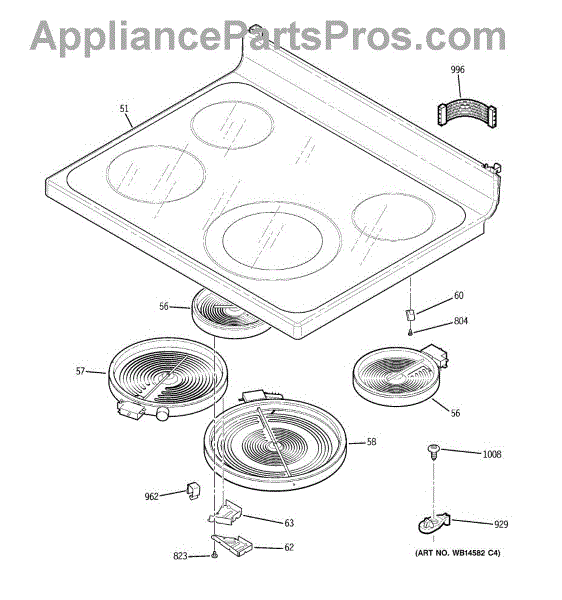 AppliancePartsPros.com

996

51

56

60

804

57

56

58

1008

962

63

929

823

62

(ART NO. WB14582 C4)