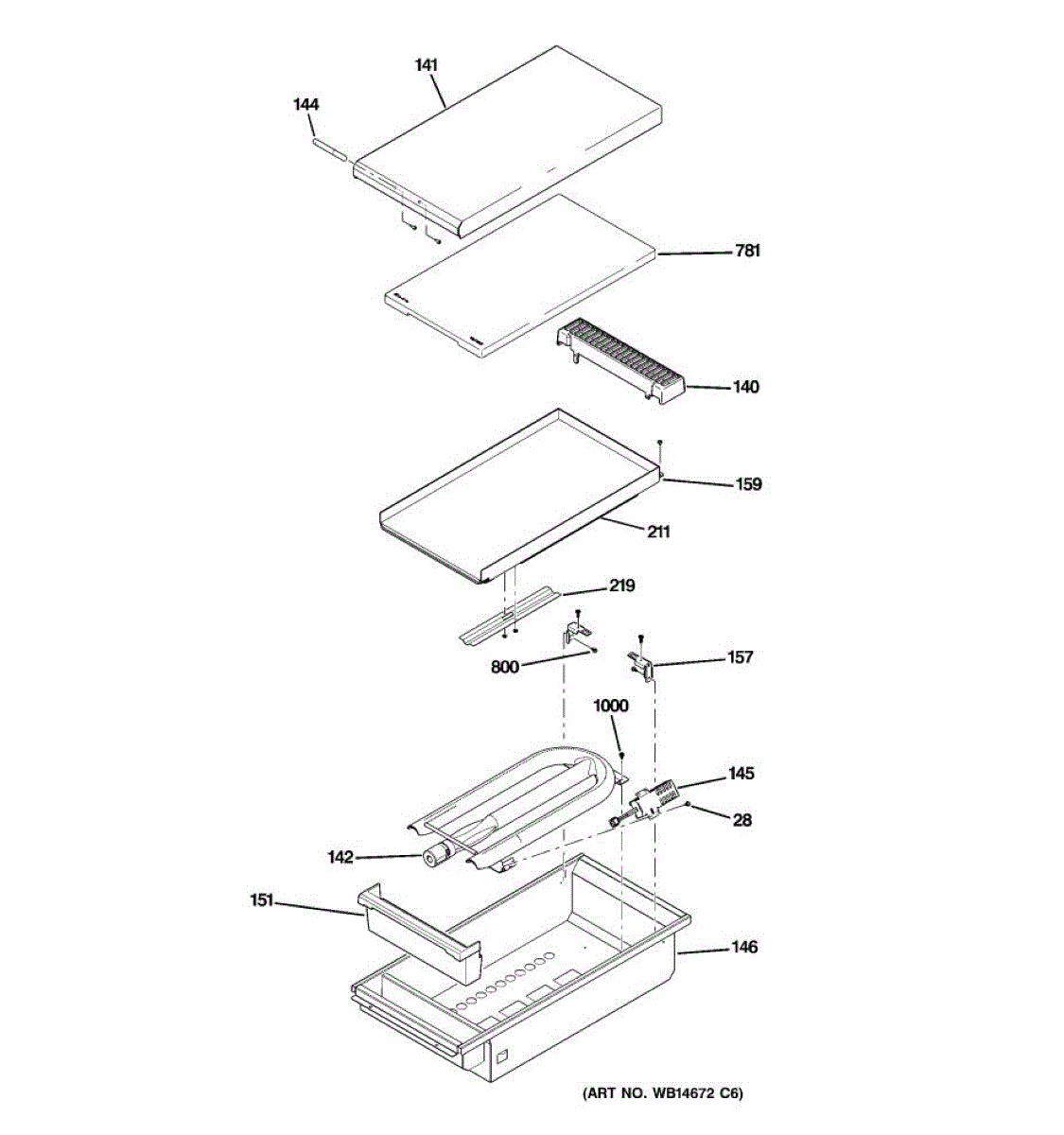 141
144
781
140
159
211
219
800
157
1000
145
28
142
151
146
(ART NO. WB14672 C6)