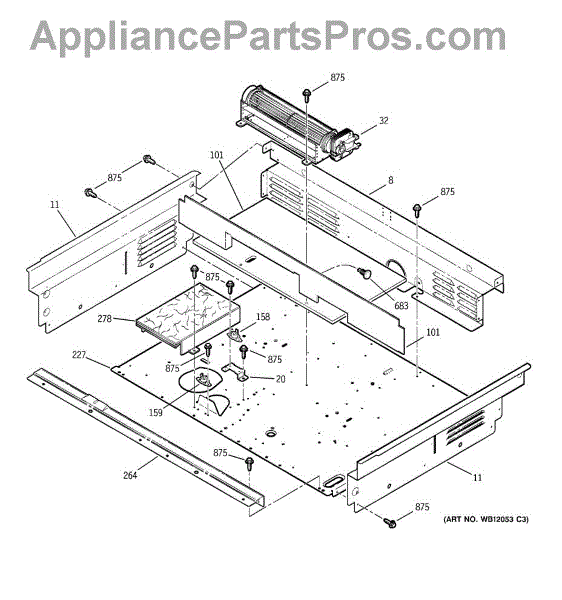 AppliancePartsPros.com

875
32
101
875
8
875
11
875
683
278
158
101
227
875
875
20
159
875
264
11
875
(ART NO. WB12053 C3)