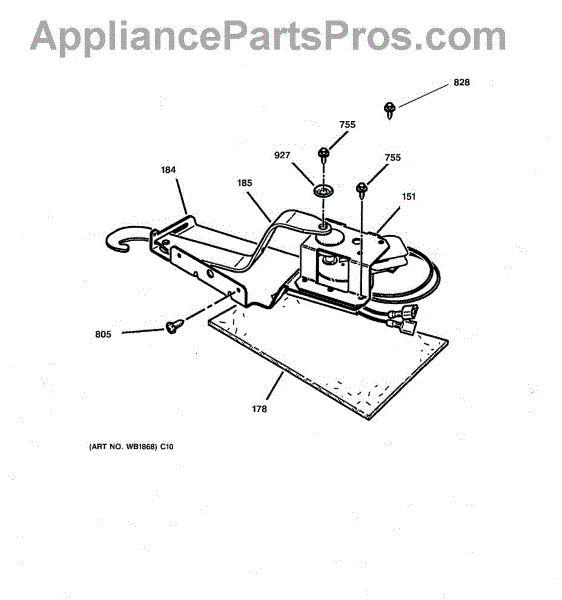 AppliancePartsPros.com

828

755

927

755

184

185

151

805

178

(ART NO. WB1868) C10