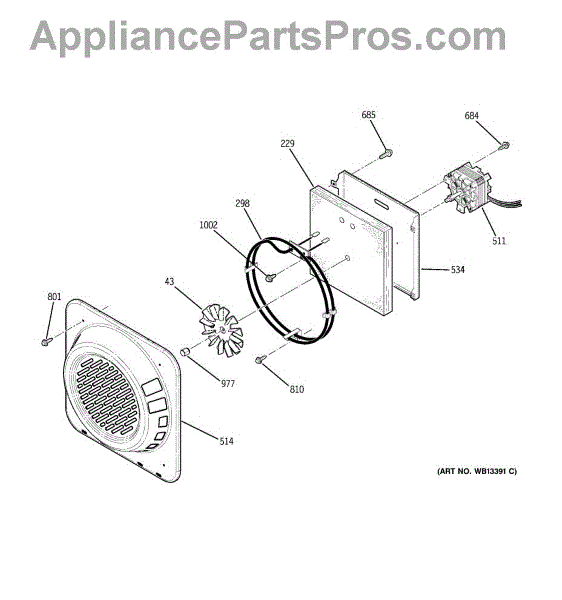 AppliancePartsPros.com

685
684
229
298
1002
511
534
43
801
977
810
514

(ART NO. WB13391 C)