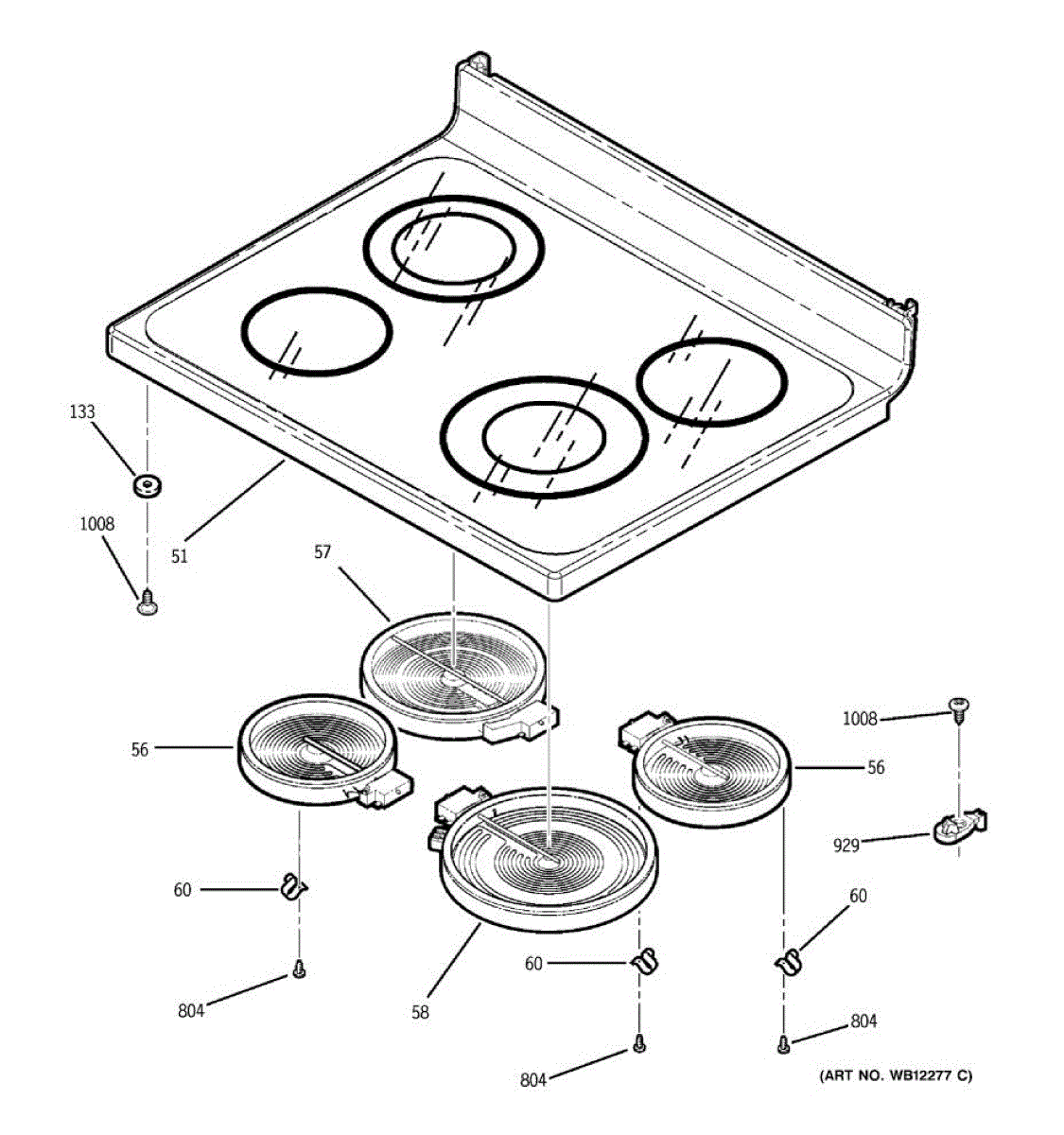 133

1008

51

57

56

1008

56

929

60

60

60

804

58

804

804

(ART NO. WB12277 C)