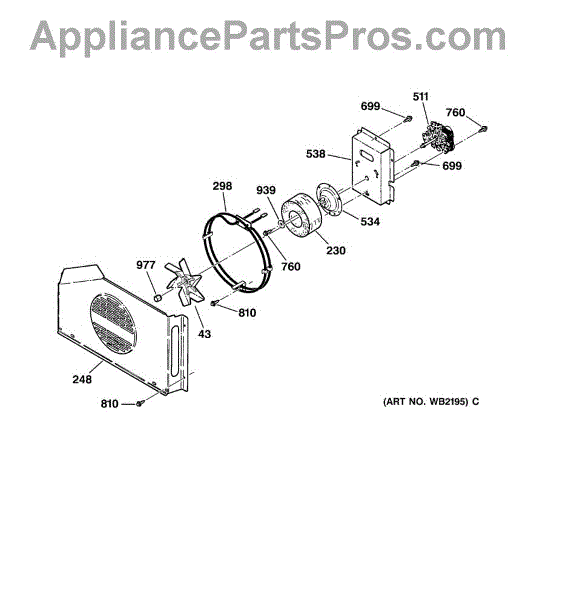 AppliancePartsPros.com

699
511
760
538
699
298
939
534
230
760
977
810
43
248
810

(ART NO. WB2195) C