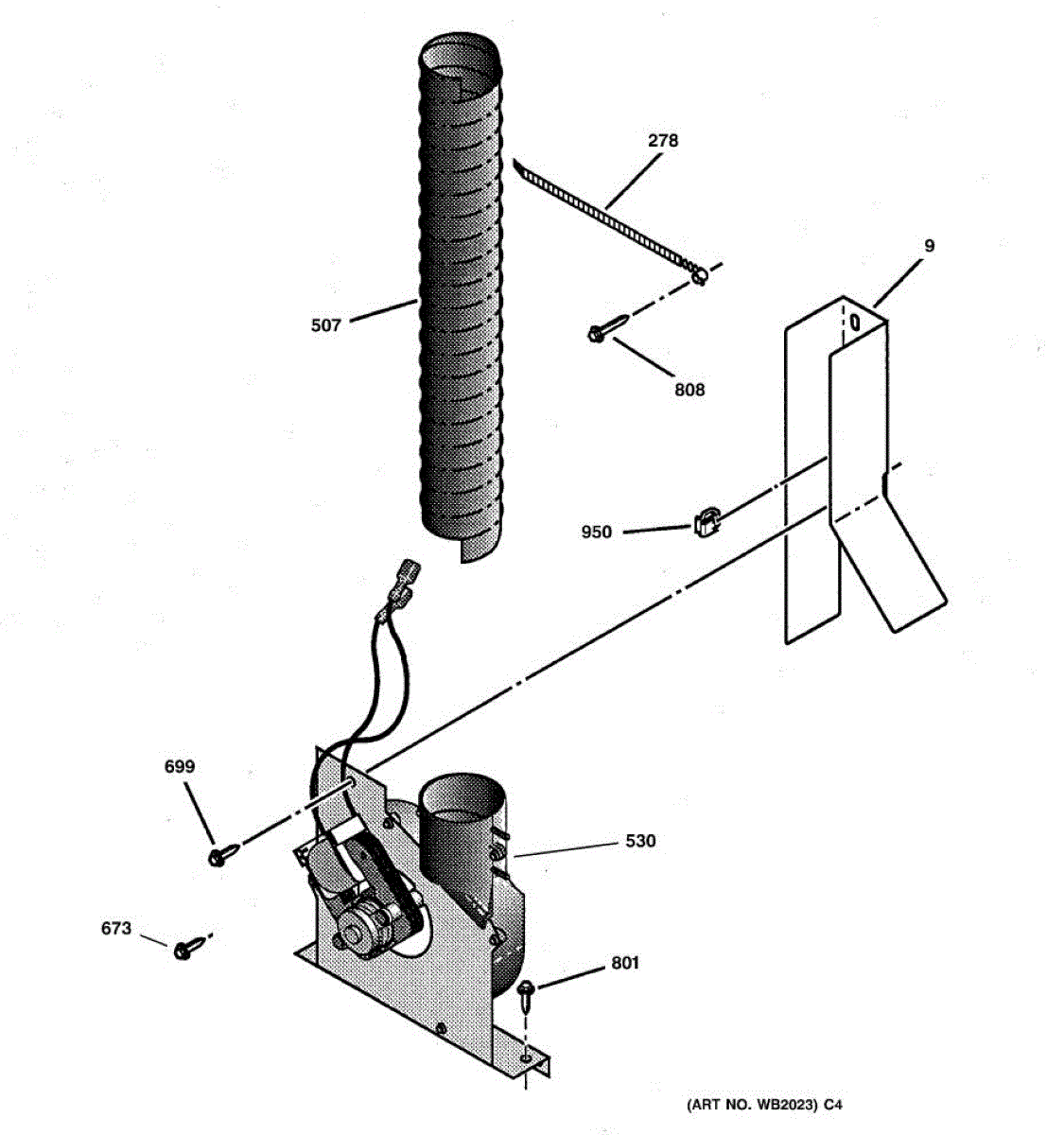 278

9

507

808

950

699

530

673

801

(ART NO. WB2023) C4