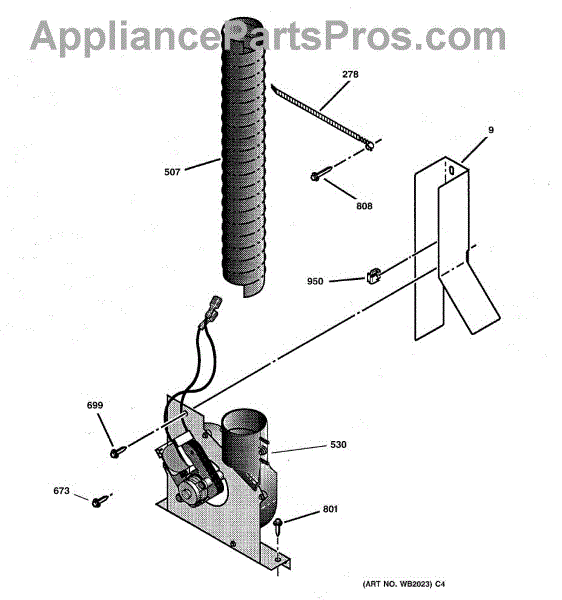 AppliancePartsPros.com

278

9

507

808

950

699

530

673

801

(ART NO. WB2023) C4