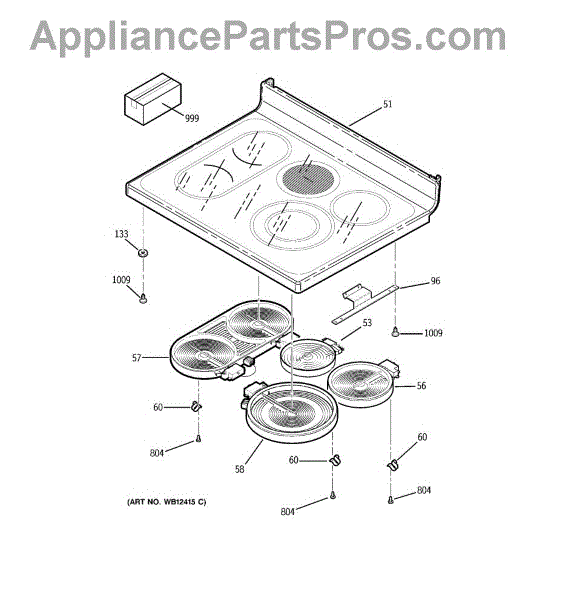 AppliancePartsPros.com

999

51

133

1009

96

53

1009

57

56

60

60

804

58

60

804

804

(ART NO. WB12415 C)