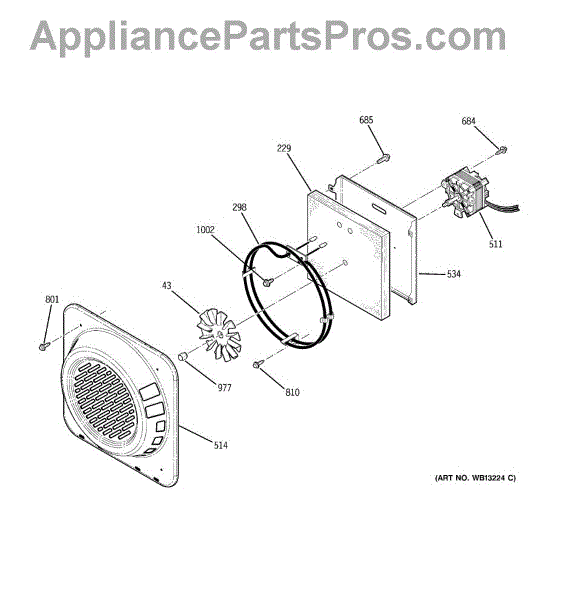 AppliancePartsPros.com

685
684
229
298
1002
511
534
43
801
977
810
514

(ART NO. WB13224 C)