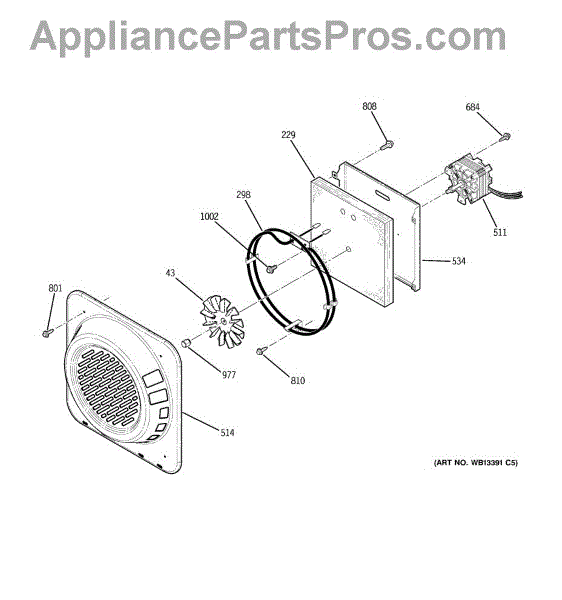 AppliancePartsPros.com

808

684

229

298

1002

511

534

43

801

977

810

514

(ART NO. WB13391 C5)